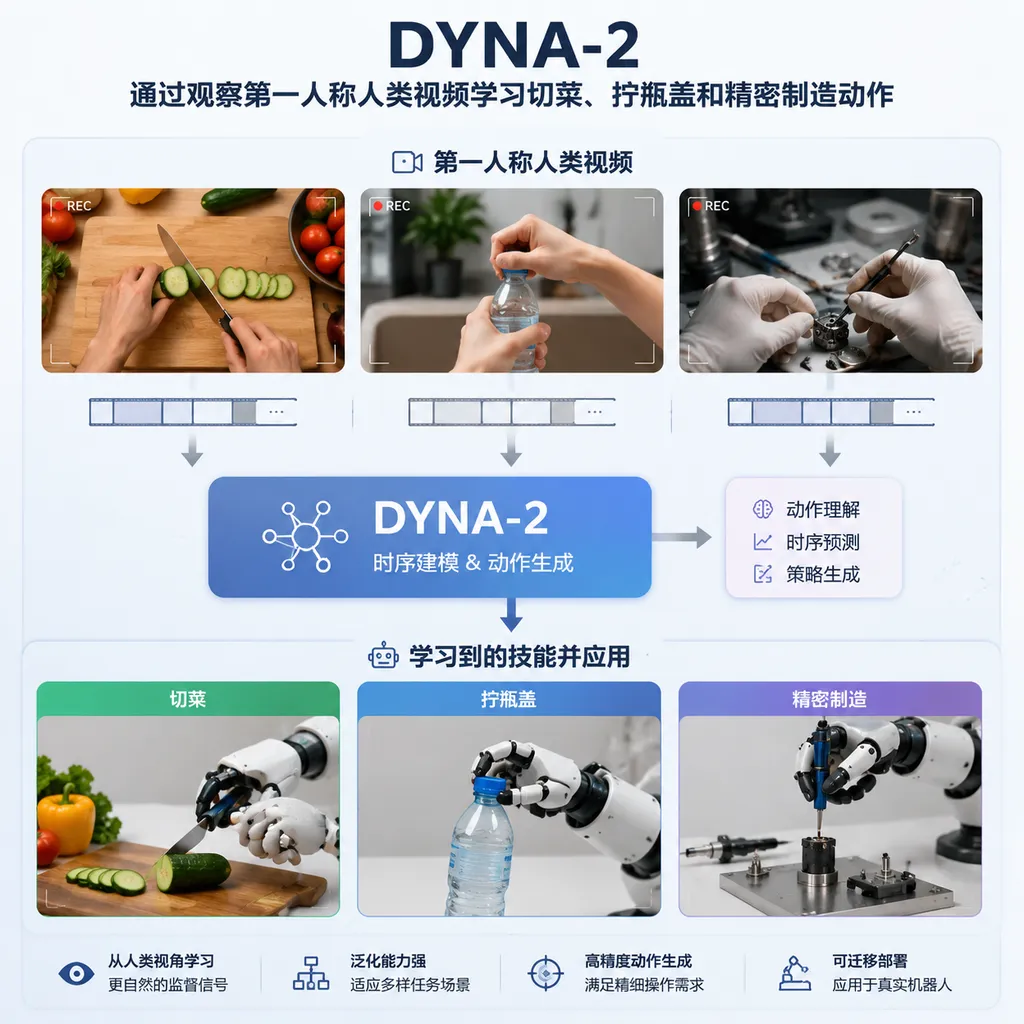 DYNA-2

通过观察第一人称人类视频学习切菜、拧瓶盖和精密制造动作

第一人称人类视频

REC

REC

REC

...

...

...

DYNA-2

时序建模 & 动作生成

动作理解

时序预测

策略生成

学习到的技能并应用

切菜

拧瓶盖

精密制造

从人类视角学习
更自然的监督信号

泛化能力强
适应多样任务场景

高精度动作生成
满足精细操作需求

可迁移部署
应用于真实机器人